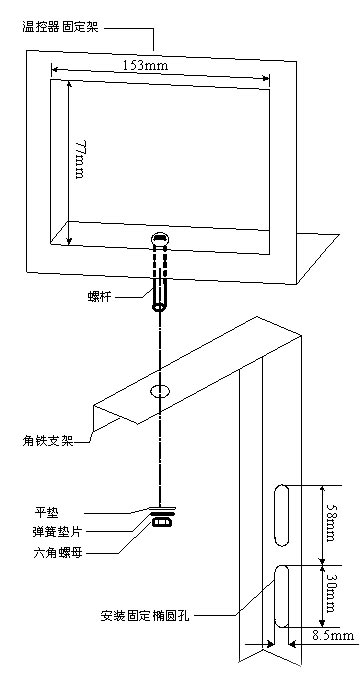 温控器固定架

153mm

77mm

螺杆

角铁支架

平垫

弹簧垫片

六角螺母

58mm

30mm

安装固定椭圆孔

8.5mm